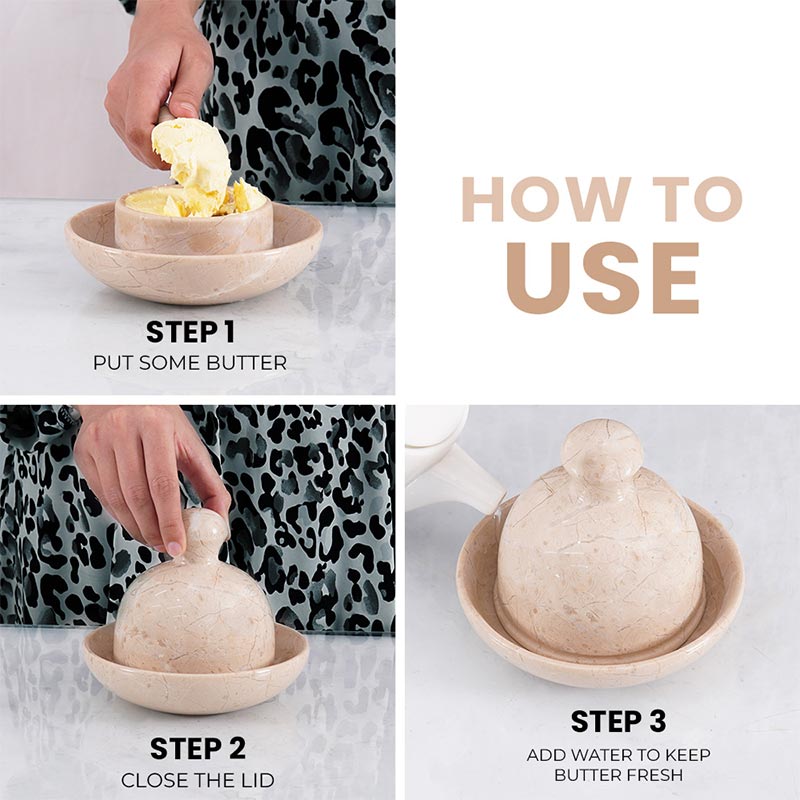 STEP 1
PUT SOME BUTTER

HOW TO
USE

STEP 2
CLOSE THE LID

STEP 3
ADD WATER TO KEEP BUTTER FRESH