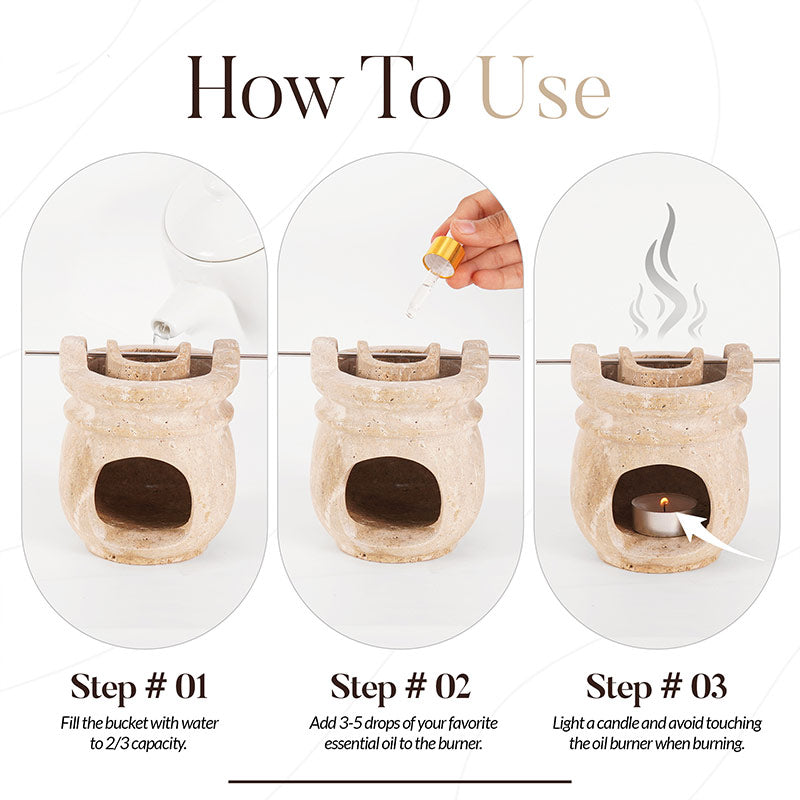 How To Use

Step # 01
Fill the bucket with water to 2/3 capacity.

Step # 02
Add 3-5 drops of your favorite essential oil to the burner.

Step # 03
Light a candle and avoid touching the oil burner when burning.