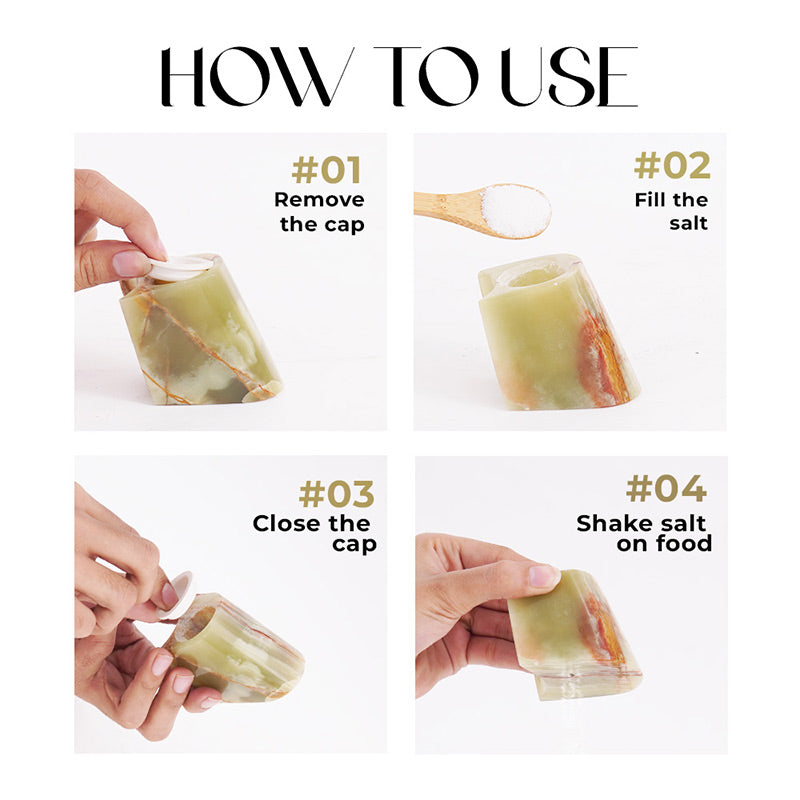 HOW TO USE

#01
Remove the cap

#02
Fill the salt

#03
Close the cap

#04
Shake salt on food